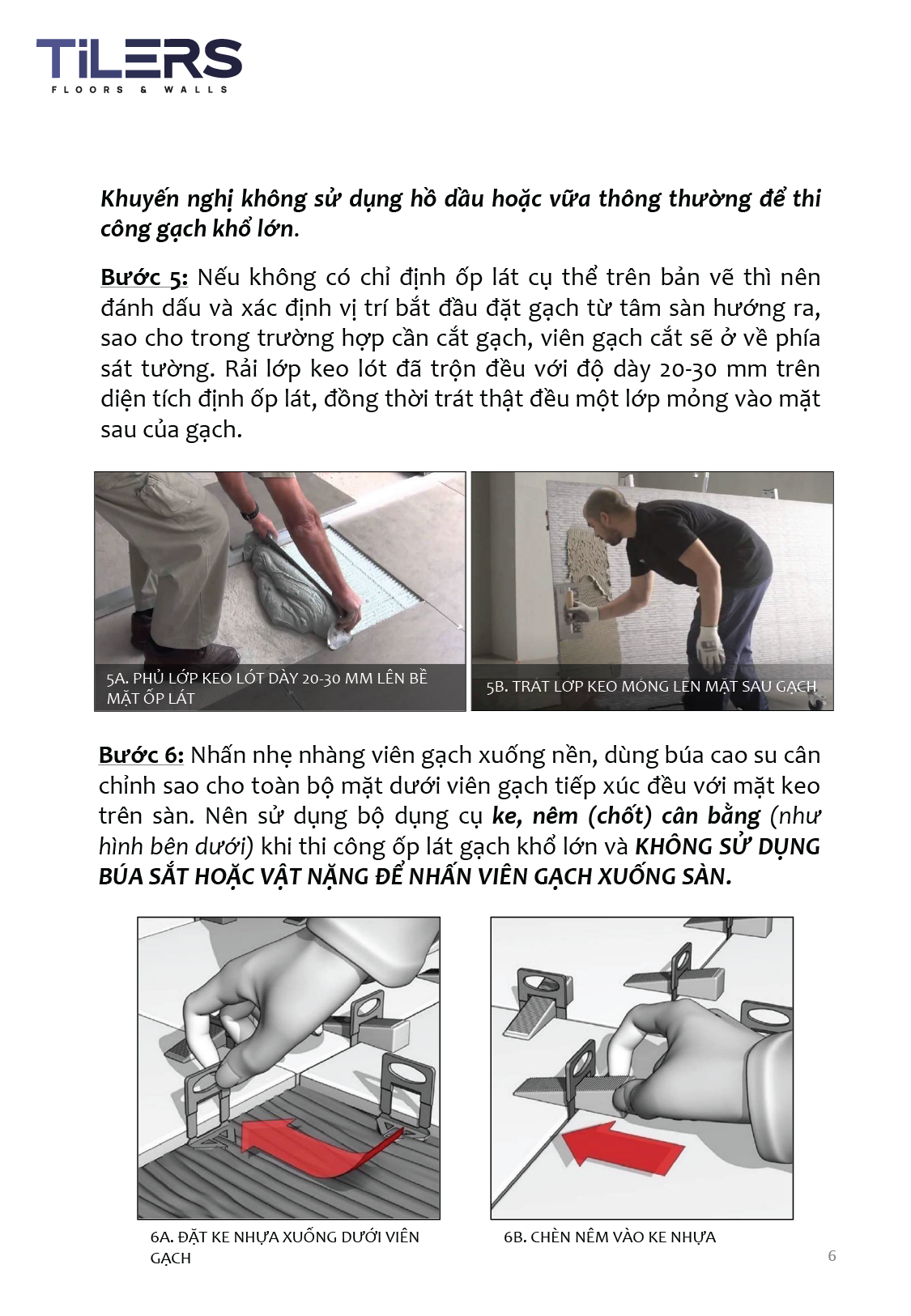 TiLERS
FLOORS & WALLS

Khuyến nghị không sử dụng hồ dầu hoặc vữa thông thường để thi công gạch khổ lớn.

Bước 5: Nếu không có chỉ định ốp lát cụ thể trên bản vẽ thì nên đánh dấu và xác định vị trí bắt đầu đặt gạch từ tâm sàn hướng ra, sao cho trong trường hợp cần cắt gạch, viên gạch cắt sẽ ở về phía sát tường. Rải lớp keo lót đã trộn đều với độ dày 20-30 mm trên diện tích định ốp lát, đồng thời trát thật đều một lớp mỏng vào mặt sau của gạch.

5A. PHỦ LỚP KEO LÓT DÀY 20-30 MM LÊN BỀ MẶT ỐP LÁT

5B. TRÁT LỚP KEO MỎNG LÊN MẶT SAU GẠCH

Bước 6: Nhấn nhẹ nhàng viên gạch xuống nền, dùng búa cao su cân chỉnh sao cho toàn bộ mặt dưới viên gạch tiếp xúc đều với mặt keo trên sàn. Nên sử dụng bộ dụng cụ ke, nêm (chốt) cân bằng (như hình bên dưới) khi thi công ốp lát gạch khổ lớn và KHÔNG SỬ DỤNG BÚA SẮT HOẶC VẬT NẶNG ĐỂ NHẤN VIÊN GẠCH XUỐNG SÀN.

6A. ĐẶT KE NHỰA XUỐNG DƯỚI VIÊN GẠCH

6B. CHÈN NÊM VÀO KE NHỰA

6